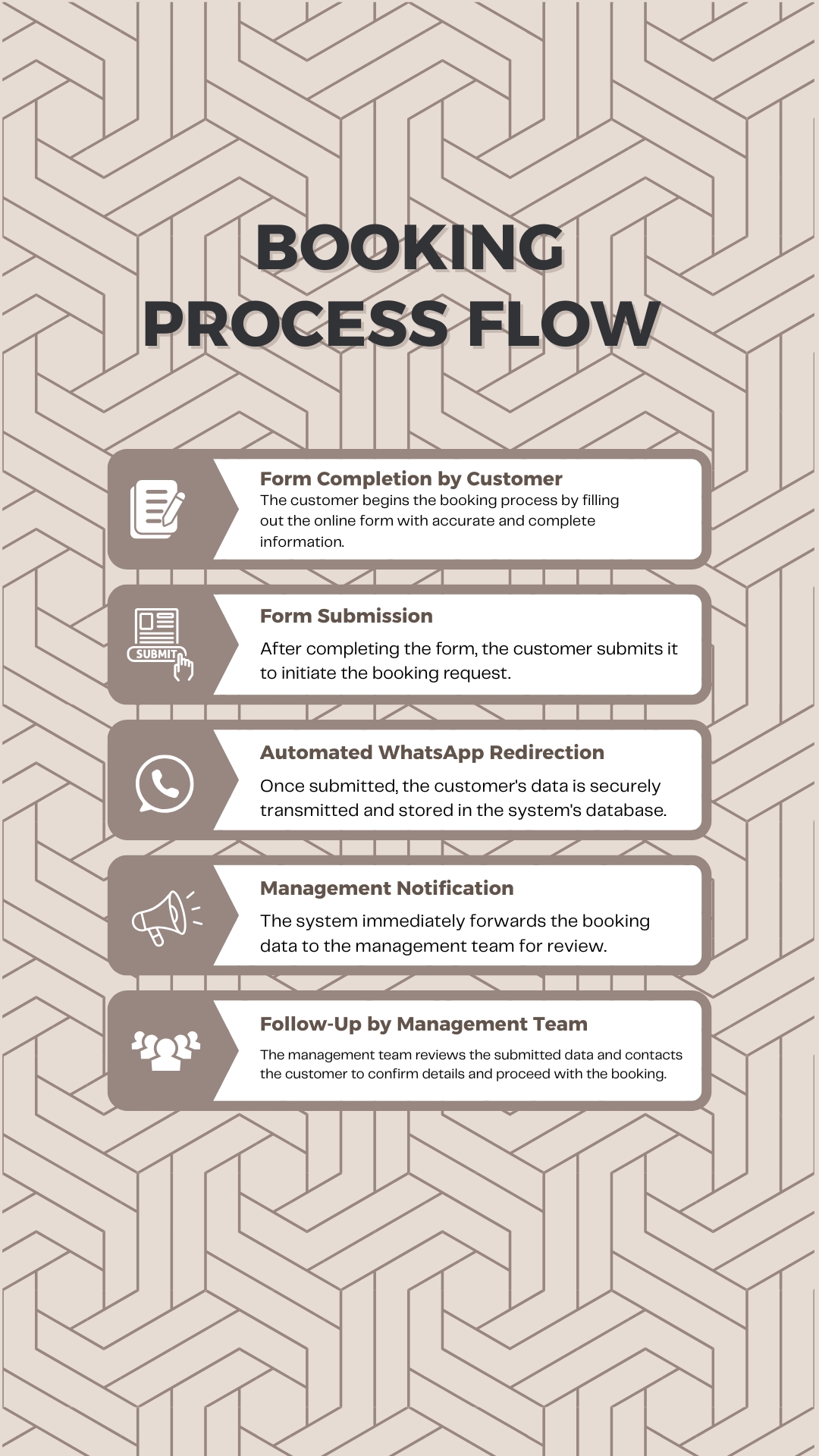 BOOKING PROCESS FLOW

Form Completion by Customer
The customer begins the booking process by filling out the online form with accurate and complete information.

SUBMIT

Form Submission
After completing the form, the customer submits it to initiate the booking request.

Automated WhatsApp Redirection
Once submitted, the customer's data is securely transmitted and stored in the system's database.

Management Notification
The system immediately forwards the booking data to the management team for review.

Follow-Up by Management Team
The management team reviews the submitted data and contacts the customer to confirm details and proceed with the booking.